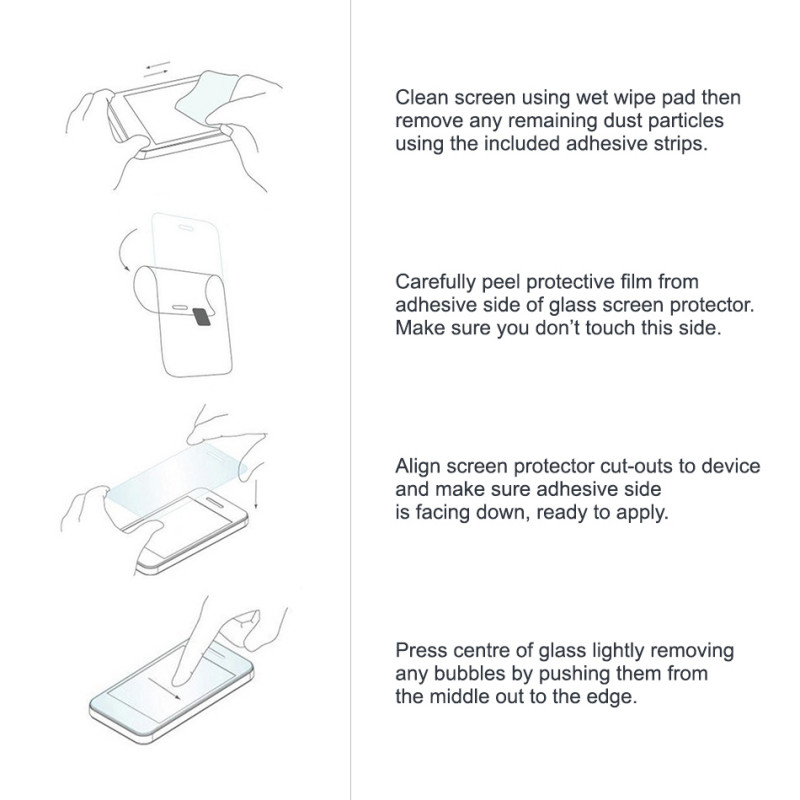 Clean screen using wet wipe pad then remove any remaining dust particles using the included adhesive strips.

Carefully peel protective film from adhesive side of glass screen protector. Make sure you don't touch this side.

Align screen protector cut-outs to device and make sure adhesive side is facing down, ready to apply.

Press centre of glass lightly removing any bubbles by pushing them from the middle out to the edge.